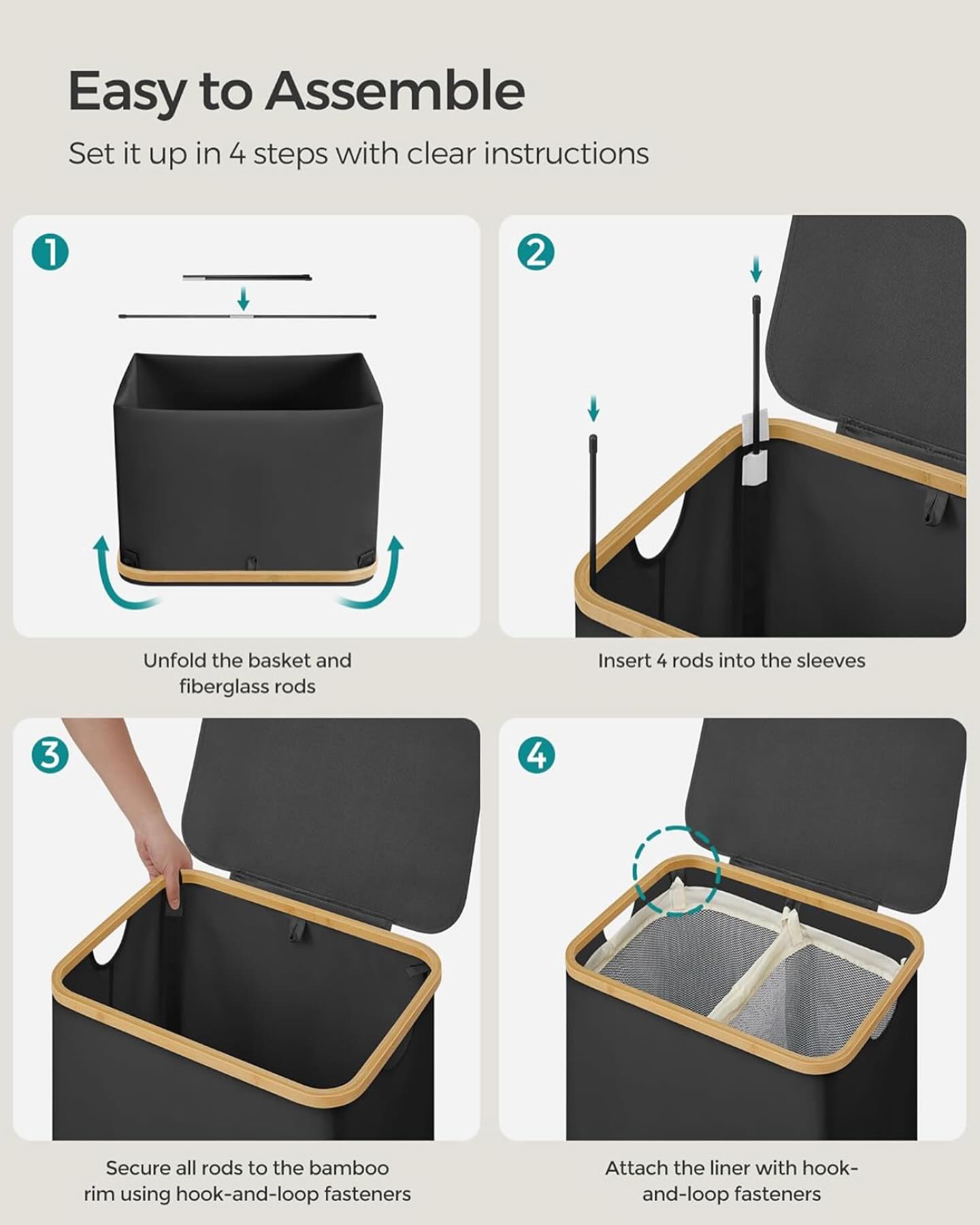 Easy to Assemble

Set it up in 4 steps with clear instructions

1

Unfold the basket and fiberglass rods

2

Insert 4 rods into the sleeves

3

Secure all rods to the bamboo rim using hook-and-loop fasteners

4

Attach the liner with hook-and-loop fasteners