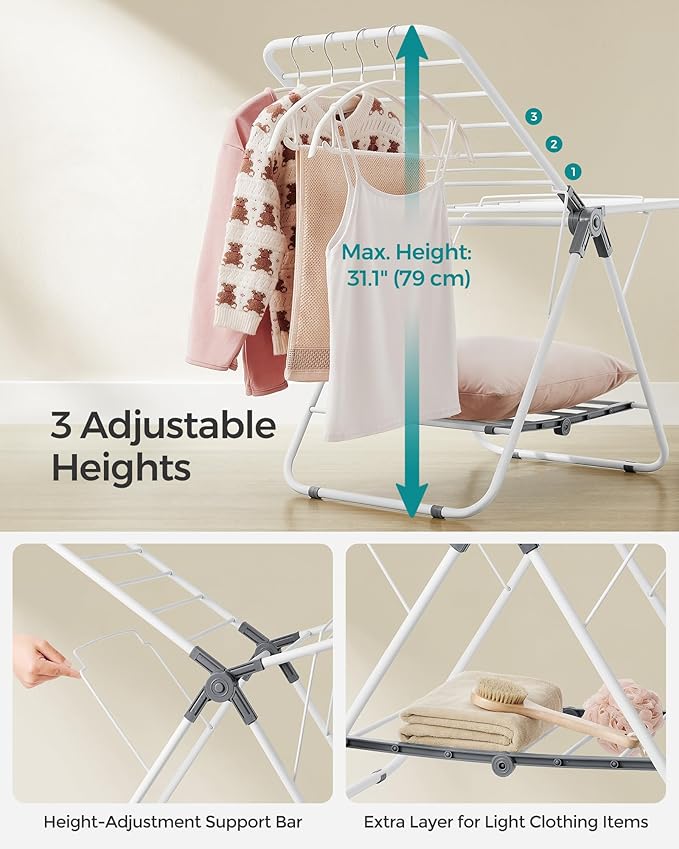 3
2
1

Max. Height:
31.1" (79 cm)

3 Adjustable Heights

Height-Adjustment Support Bar

Extra Layer for Light Clothing Items