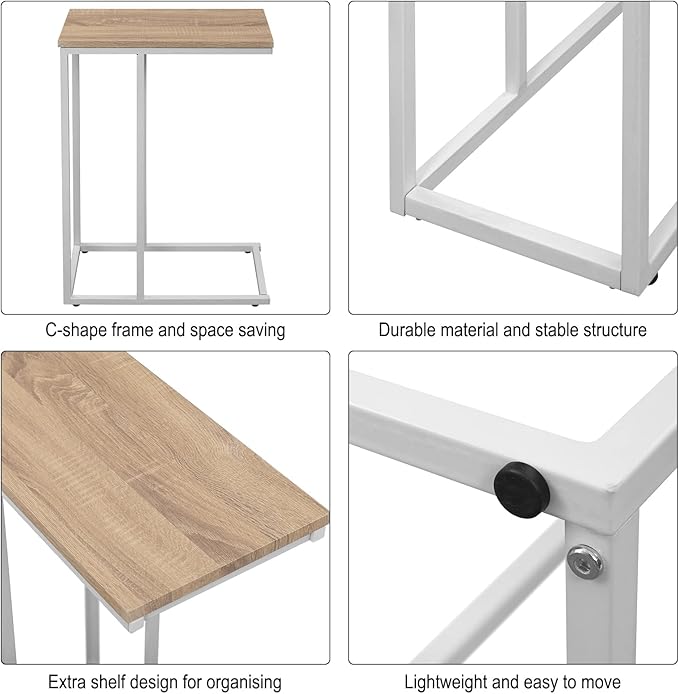 C-shape frame and space saving

Durable material and stable structure

Extra shelf design for organising

Lightweight and easy to move