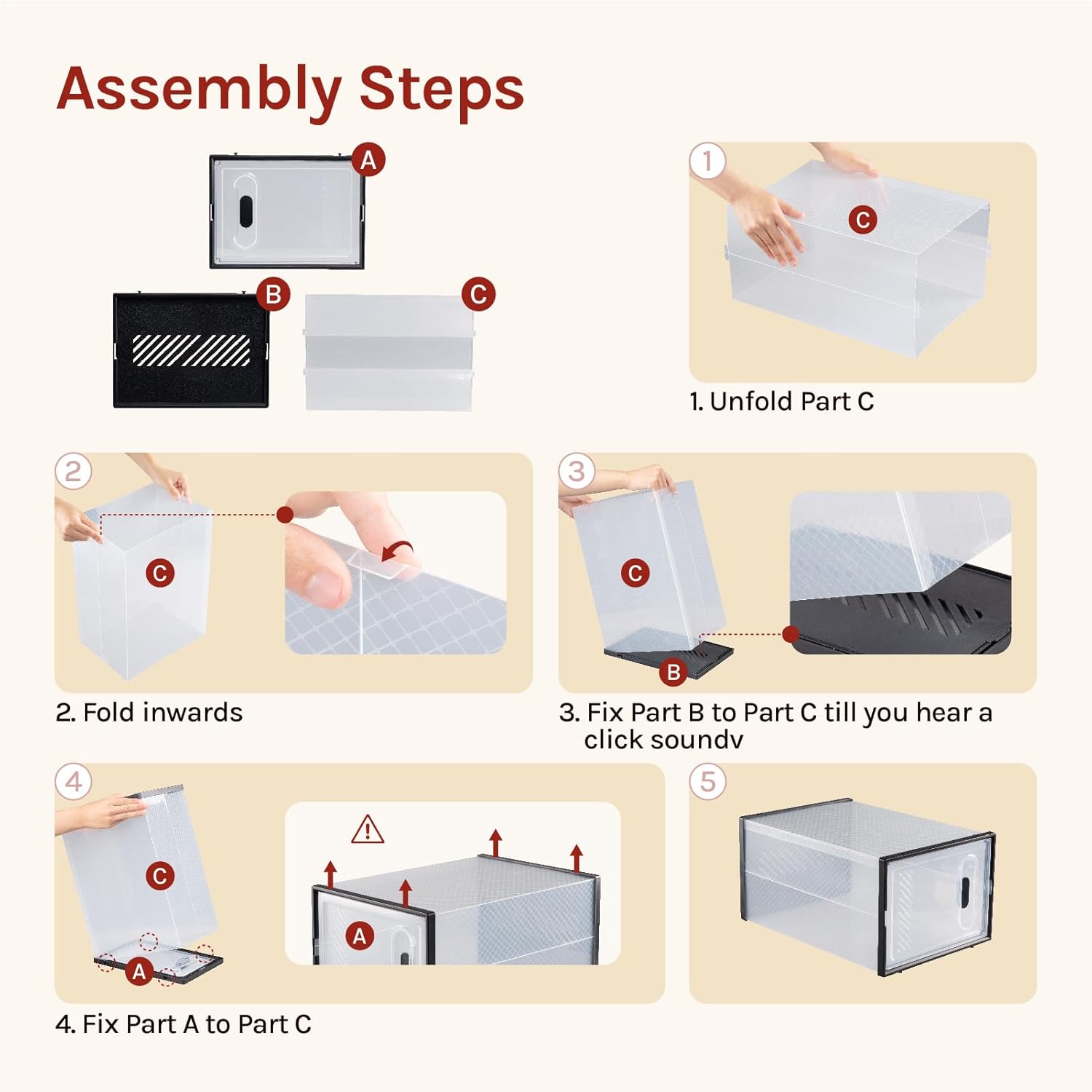 Assembly Steps

A

B

C

1

C

1. Unfold Part C

2

C

2. Fold inwards

3

C

B

3. Fix Part B to Part C till you hear a click soundv

4

C

A

A

4. Fix Part A to Part C

5