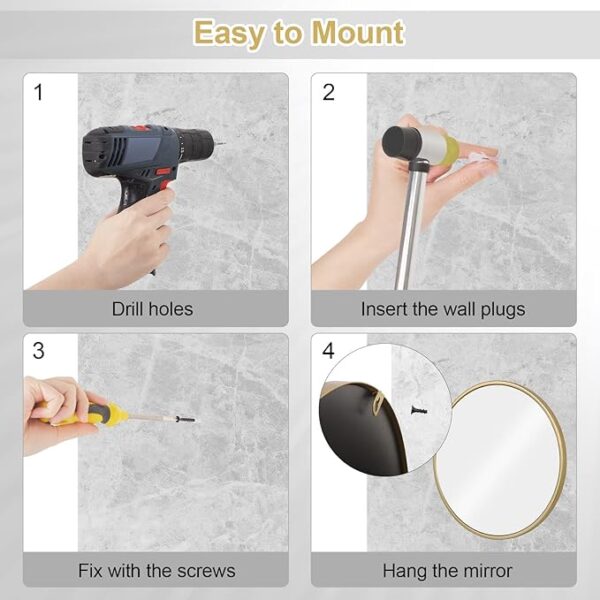 Easy to Mount

1

Drill holes

2

Insert the wall plugs

3

Fix with the screws

4

Hang the mirror