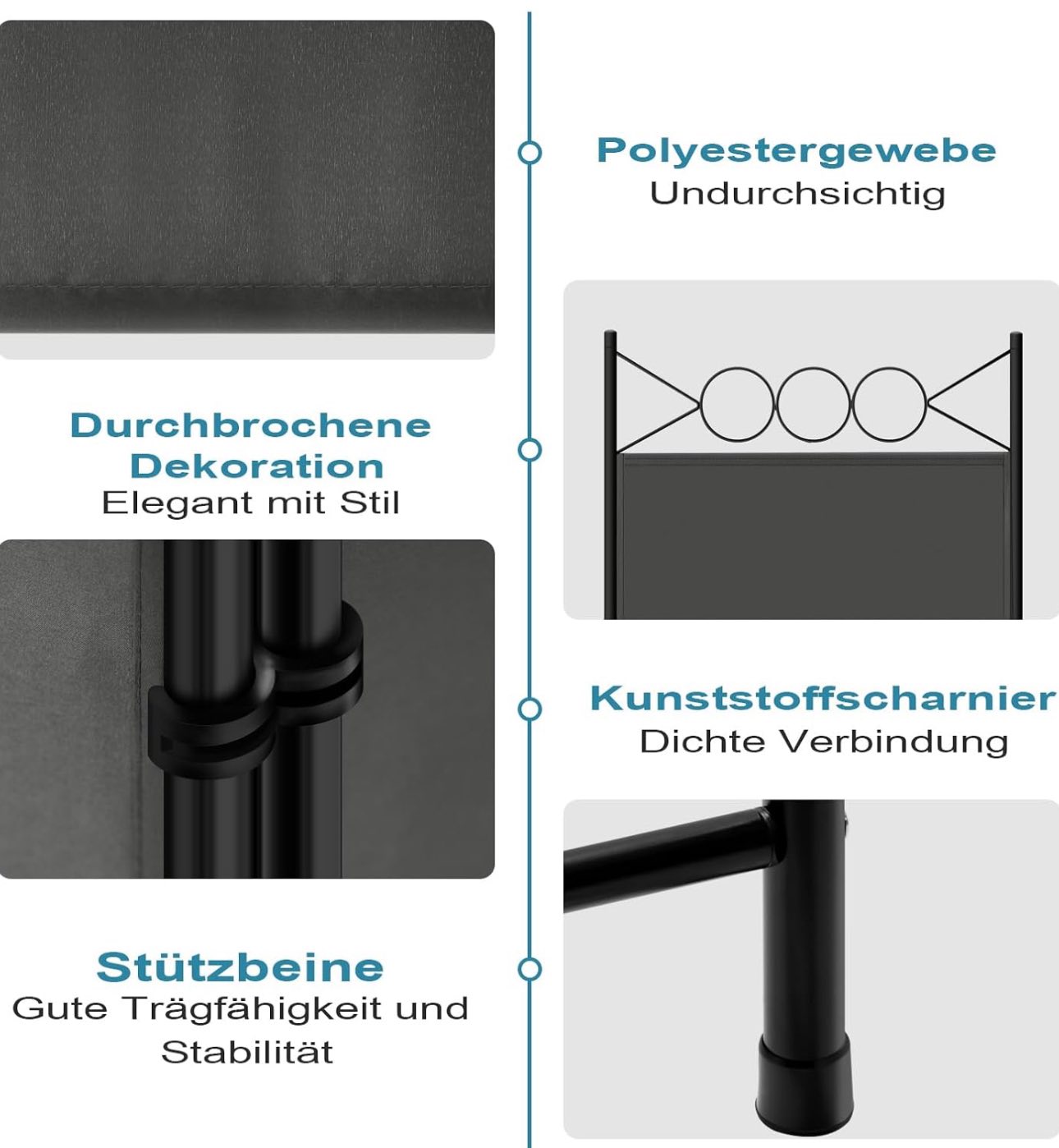 Polyestergewebe
Undurchsichtig

Durchbrochene Dekoration
Elegant mit Stil

Kunststoffscharnier
Dichte Verbindung

Stützbeine
Gute Trägfähigkeit und Stabilität