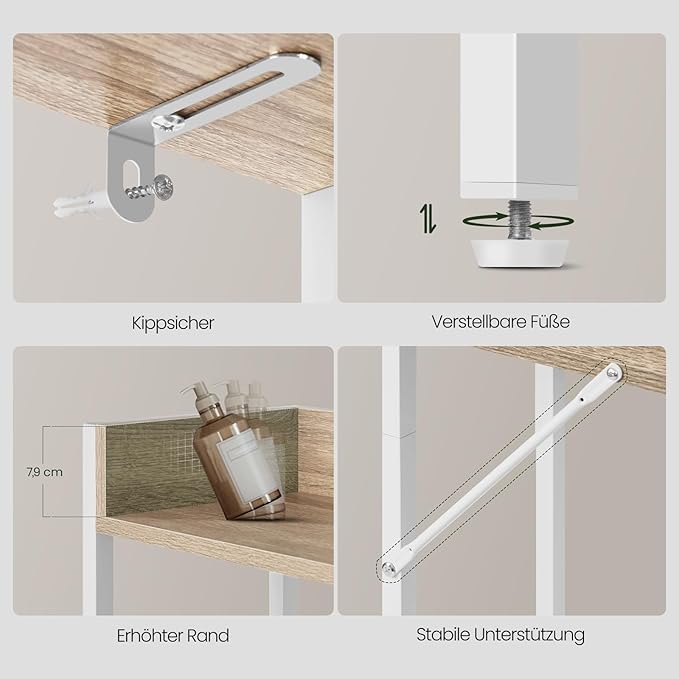 Kippsicher

Verstellbare Füße

7,9 cm

Erhöhter Rand

Stabile Unterstützung