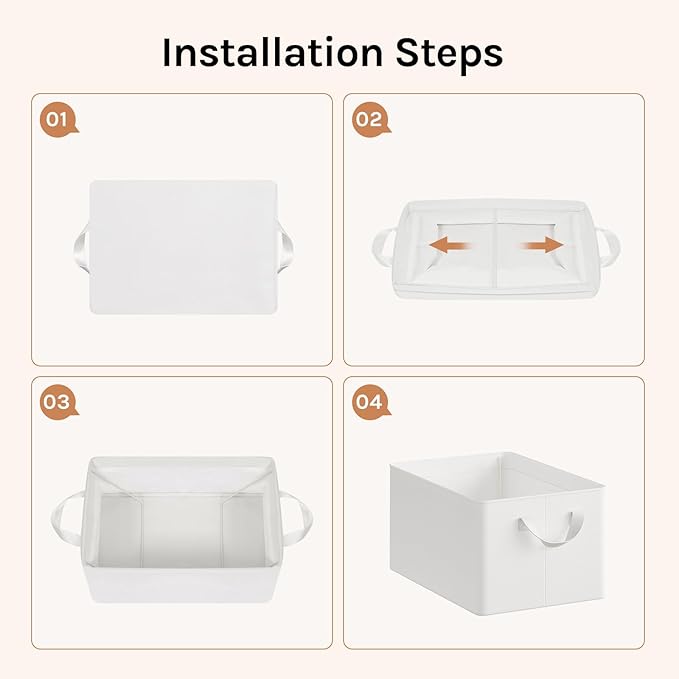 Installation Steps

01

02

03

04