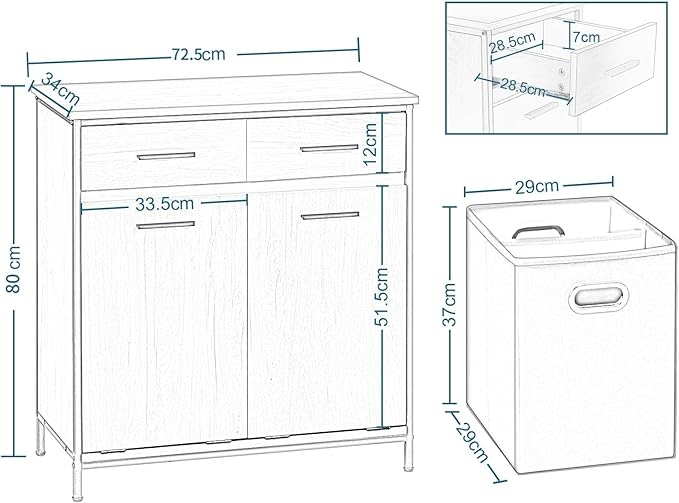 72.5cm
34cm
80 cm
12cm
33.5cm
51.5cm
28.5cm
7cm
28.5cm
29cm
37cm
29cm