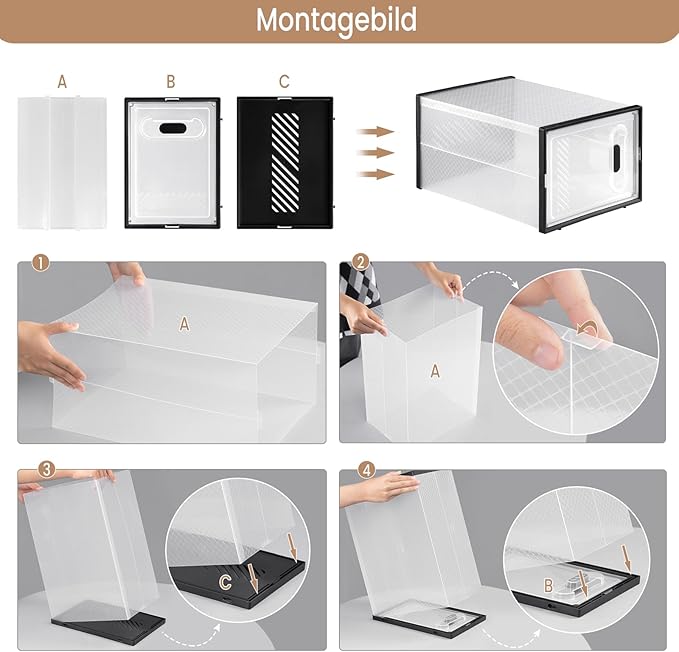 Montagebild

A
B
C

1
A

2
A

3
C

4
B