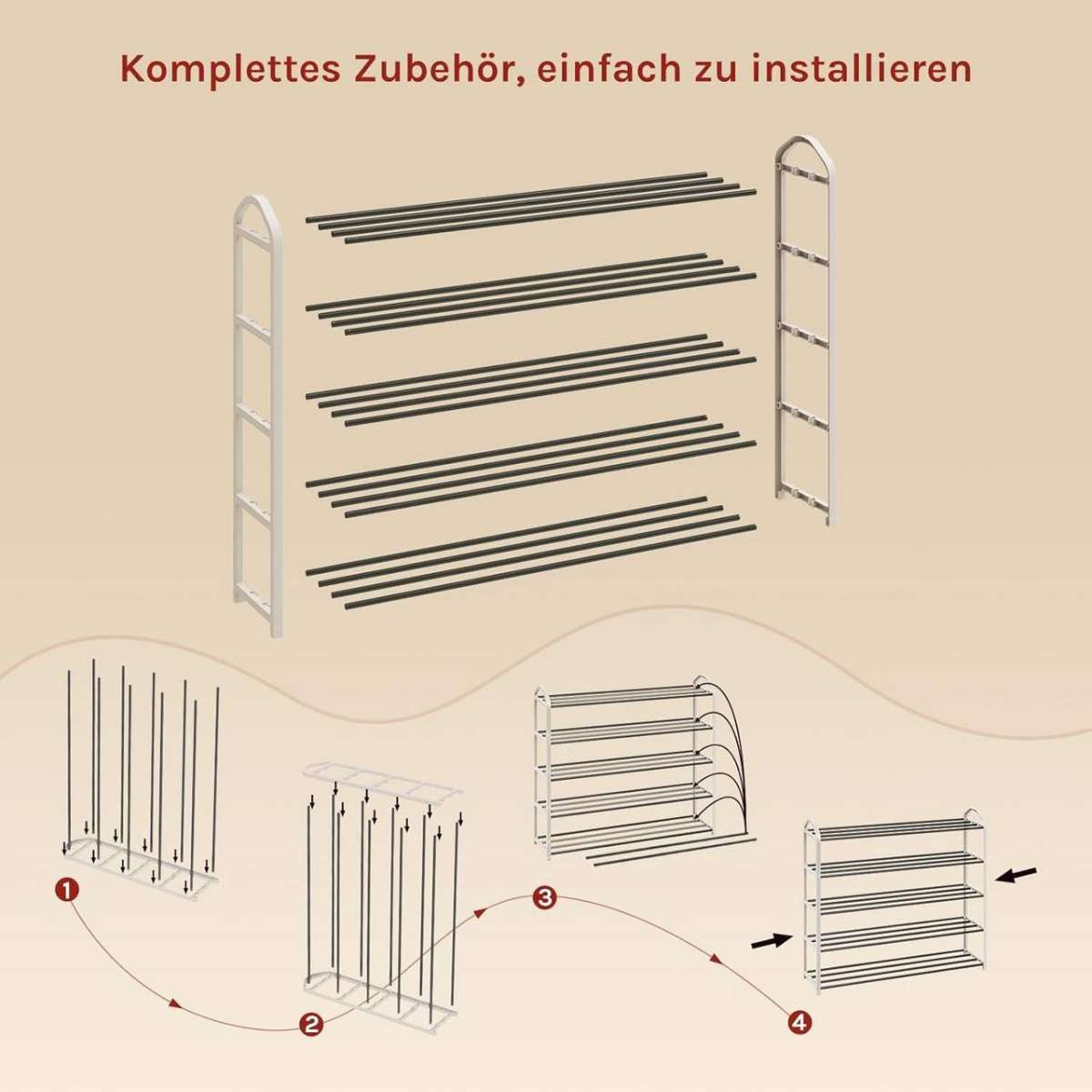 Komplettes Zubehör, einfach zu installieren

1

2

3

4