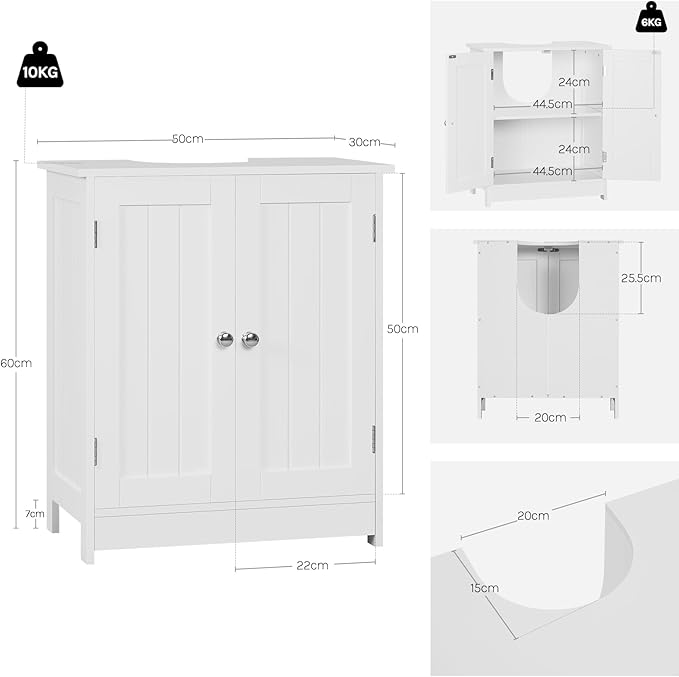 10KG

50cm

30cm

60cm

50cm

7cm

22cm

6KG

24cm

44.5cm

24cm

44.5cm

25.5cm

20cm

20cm

15cm