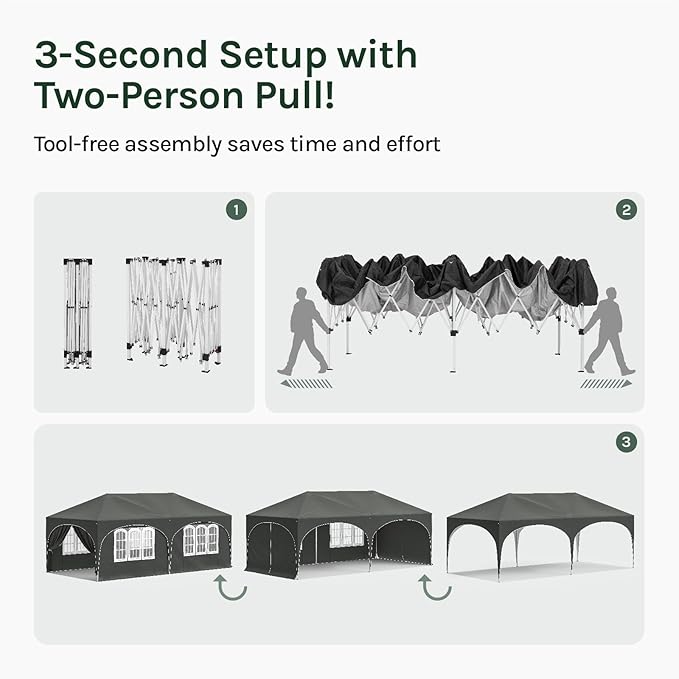 3-Second Setup with Two-Person Pull!

Tool-free assembly saves time and effort

1

2

3