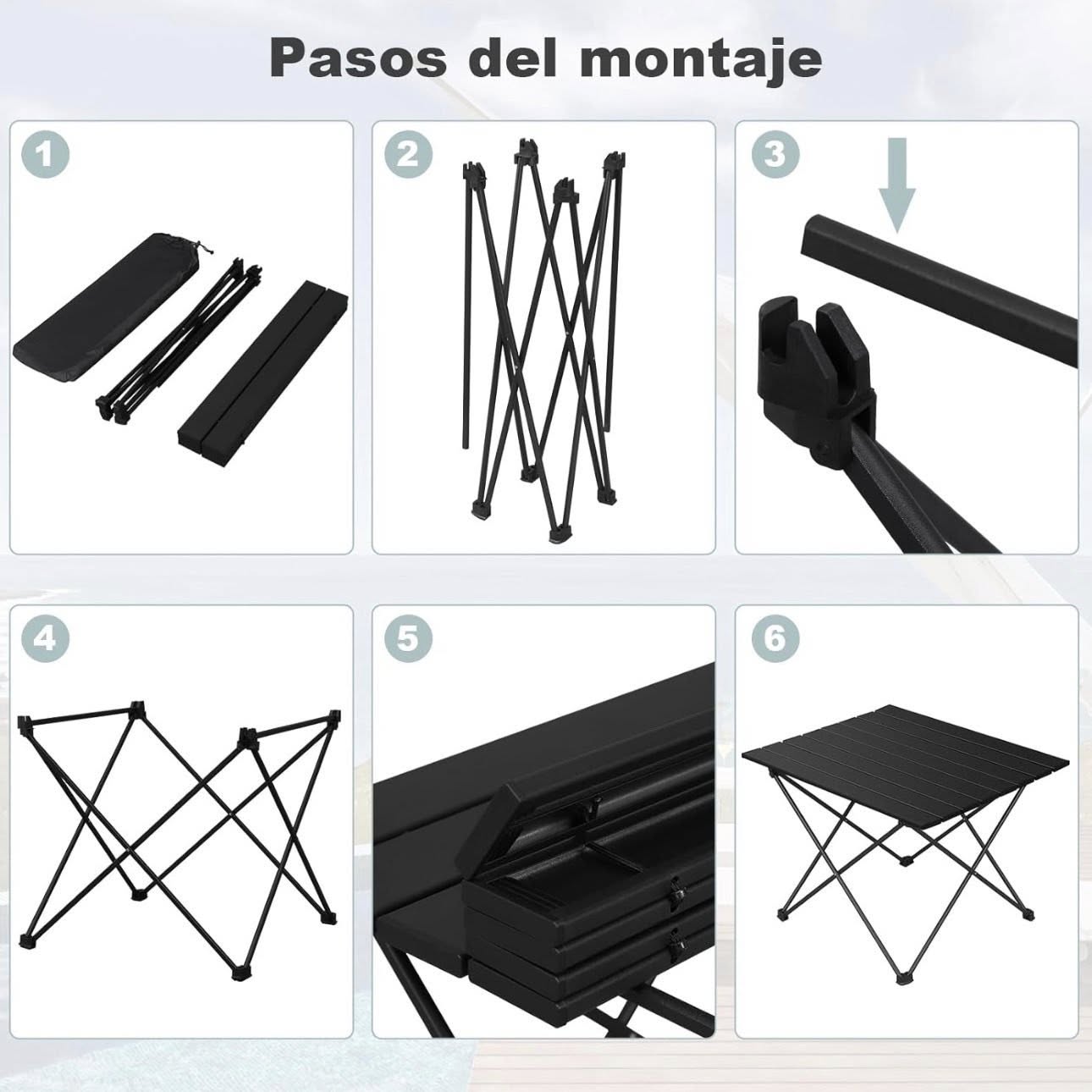 Pasos del montaje

1

2

3

4

5

6