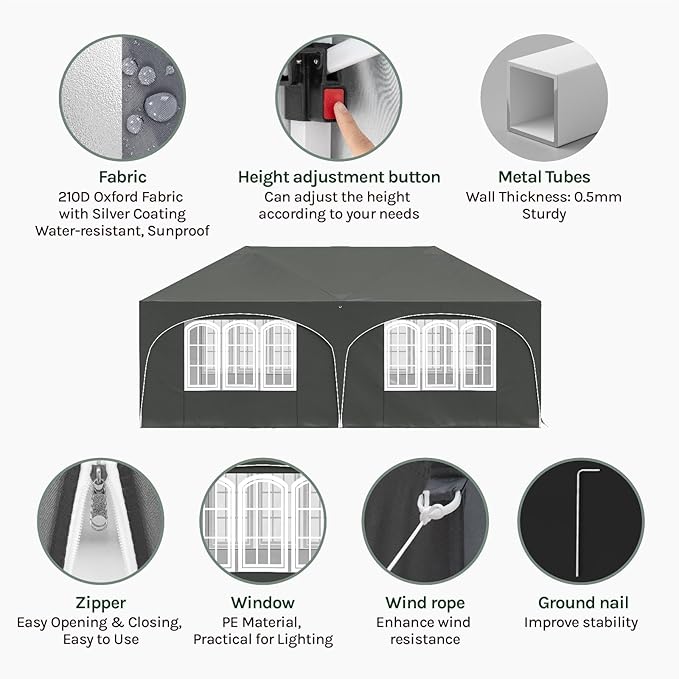 Fabric
210D Oxford Fabric with Silver Coating Water-resistant, Sunproof

Height adjustment button
Can adjust the height according to your needs

Metal Tubes
Wall Thickness: 0.5mm Sturdy

Zipper
Easy Opening & Closing, Easy to Use

Window
PE Material, Practical for Lighting

Wind rope
Enhance wind resistance

Ground nail
Improve stability