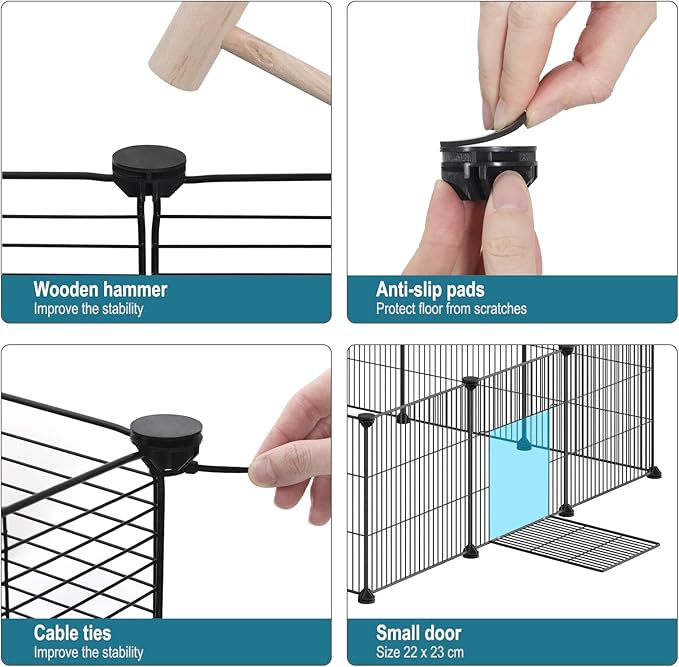 Wooden hammer
Improve the stability

Anti-slip pads
Protect floor from scratches

Cable ties
Improve the stability

Small door
Size 22 x 23 cm