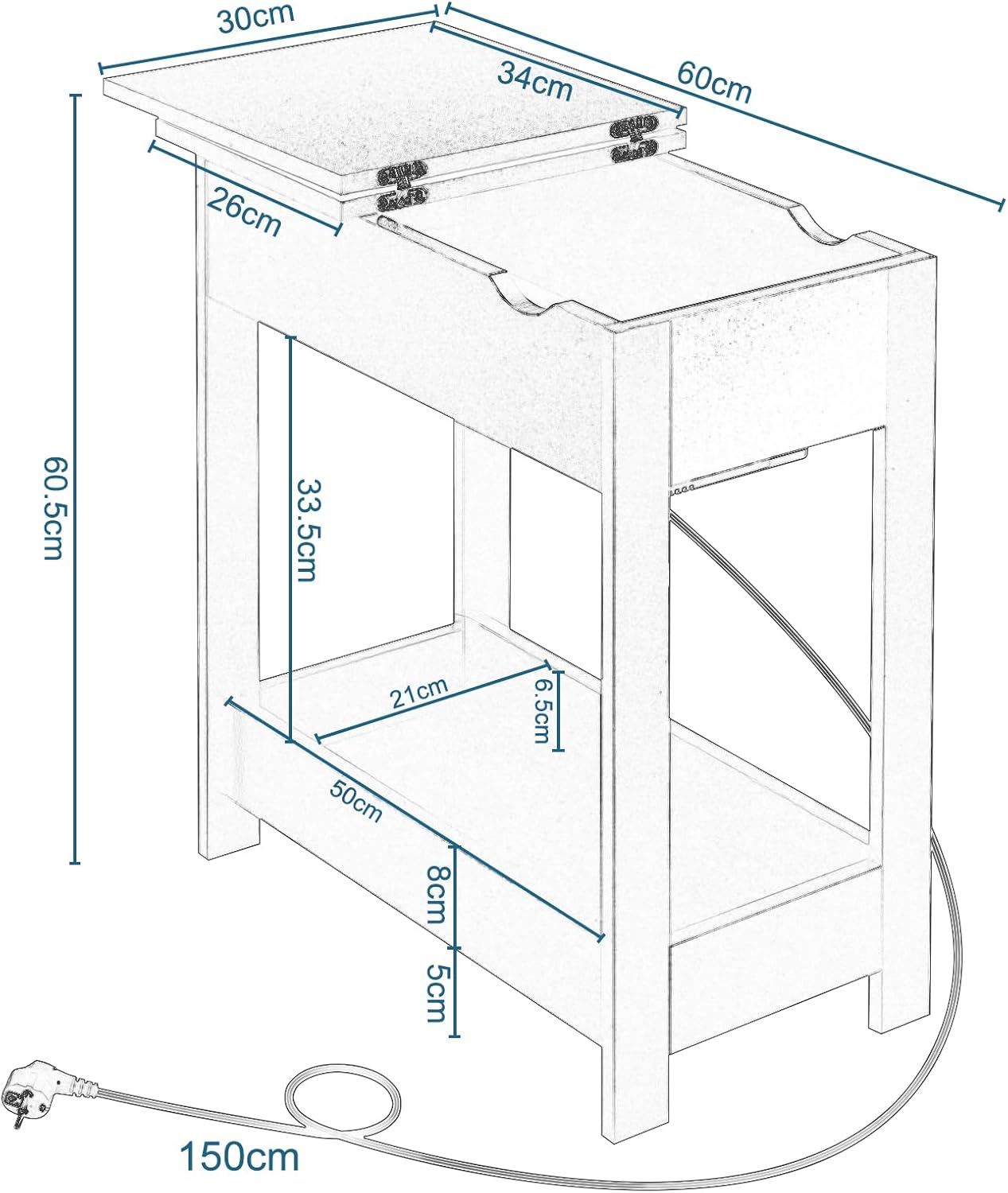 30cm
34cm
60cm
26cm
60.5cm
33.5cm
21cm
6.5cm
50cm
8cm
5cm
150cm