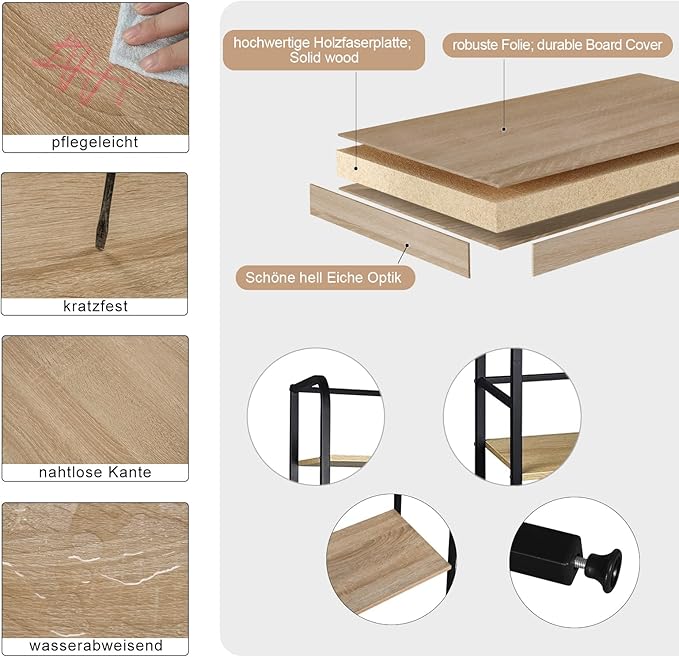 pflegeleicht

kratzfest

nahtlose Kante

wasserabweisend

hochwertige Holzfaserplatte; Solid wood

robuste Folie; durable Board Cover

Schöne hell Eiche Optik