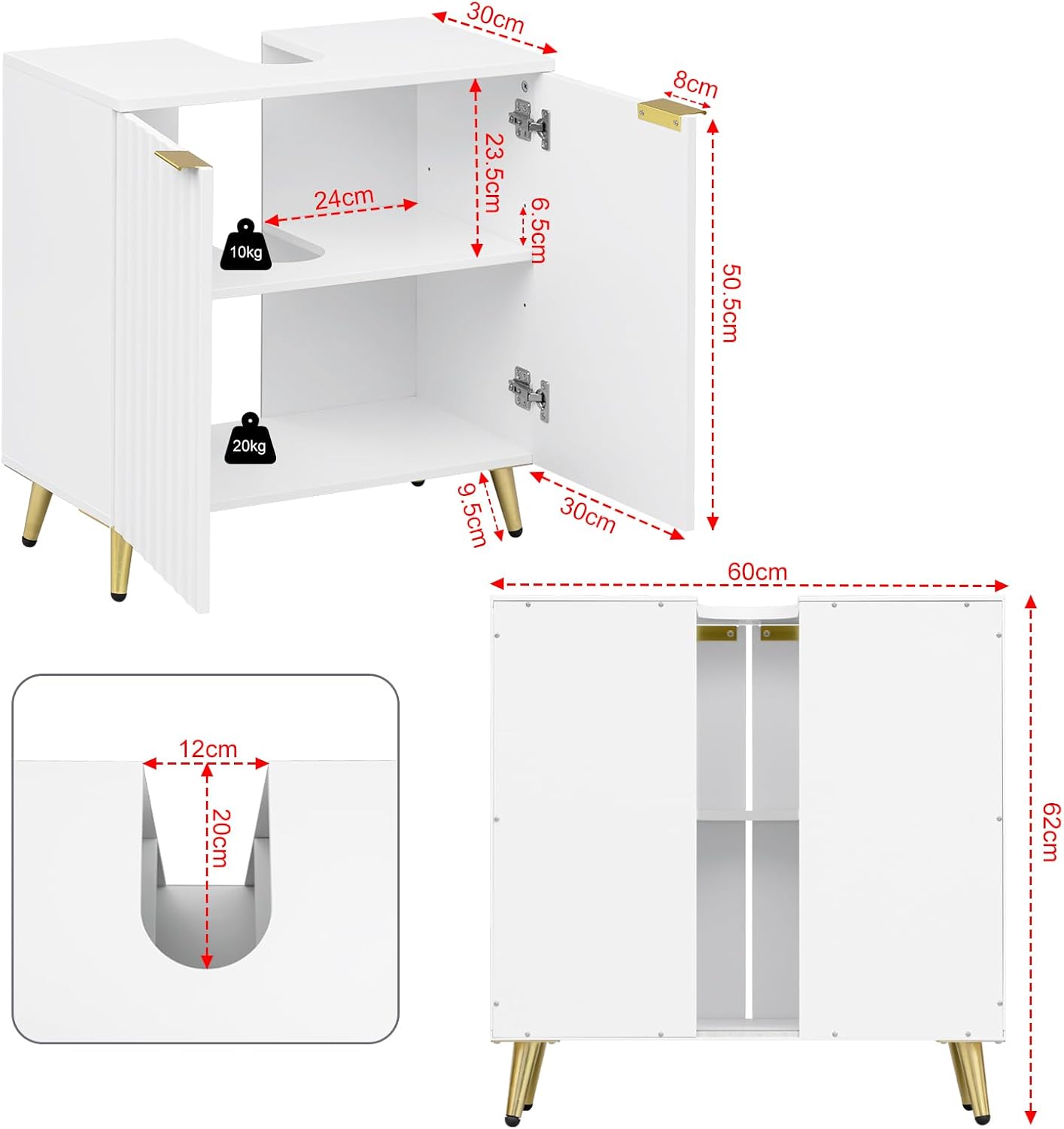 30cm
8cm
23.5cm
24cm
6.5cm
10kg
50.5cm
20kg
9.5cm
30cm
60cm
12cm
20cm
62cm