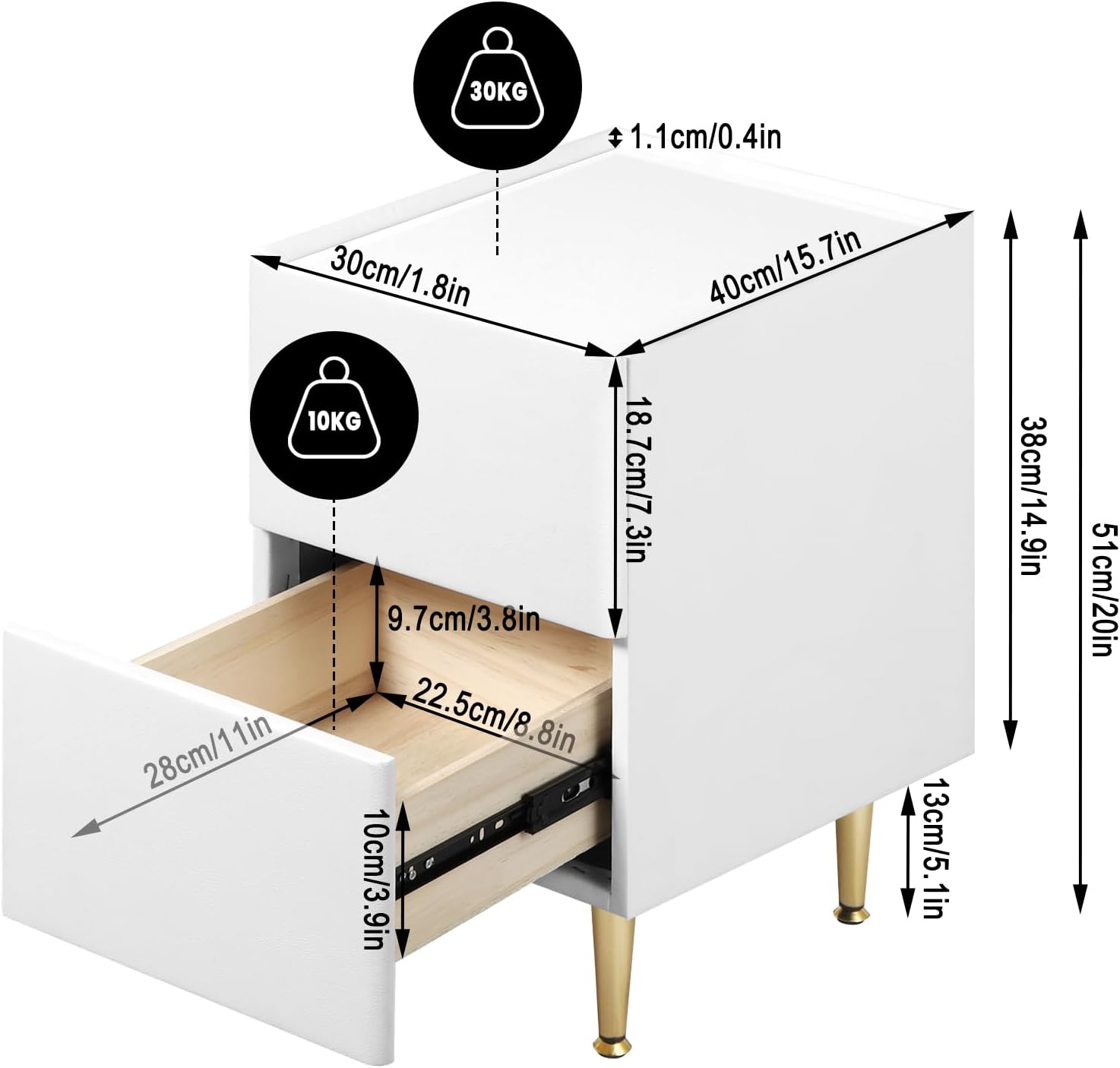 30KG

1.1cm/0.4in

30cm/1.8in

40cm/15.7in

10KG

18.7cm/7.3in

38cm/14.9in

51cm/20in

9.7cm/3.8in

22.5cm/8.8in

28cm/11in

10cm/3.9in

13cm/5.1in