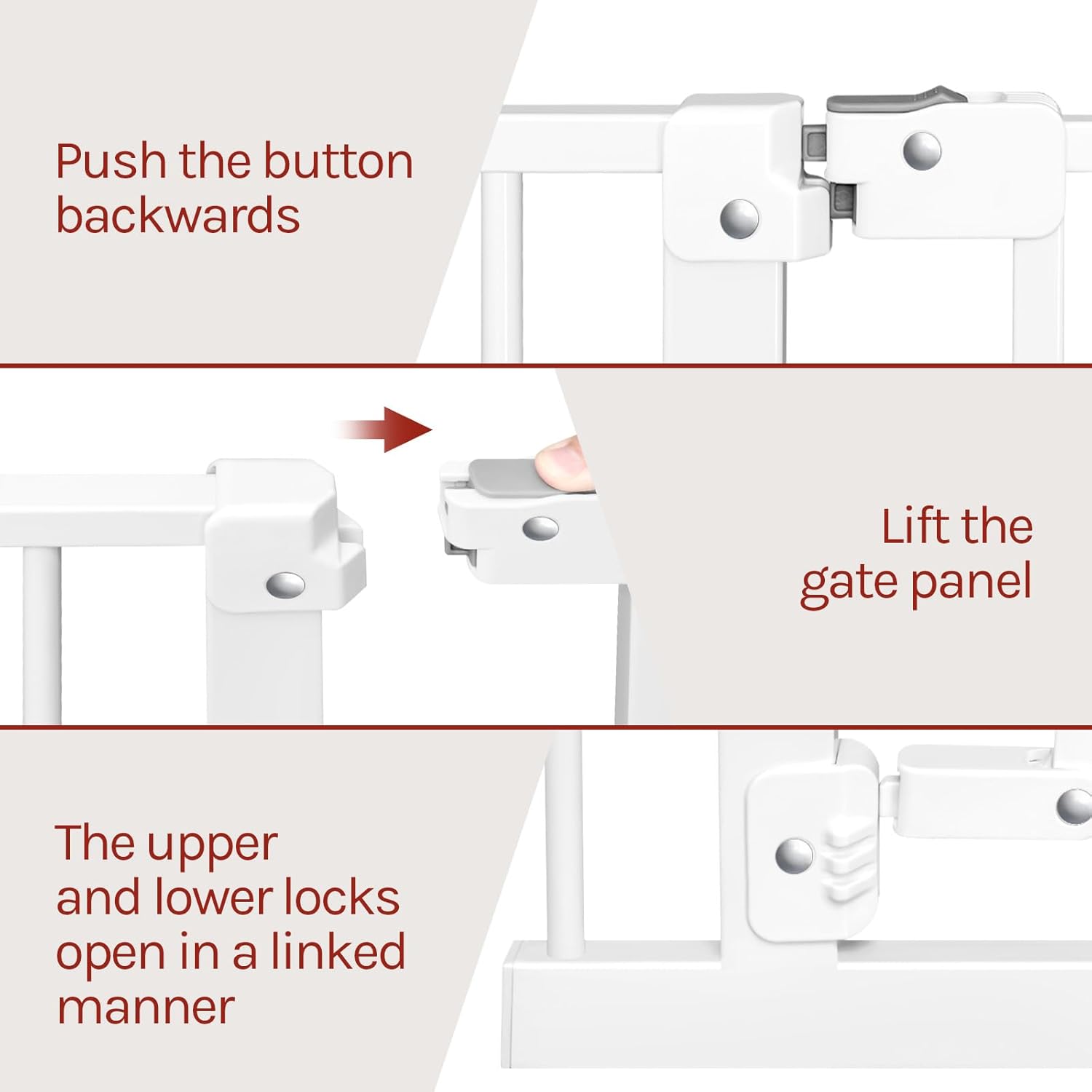 Push the button backwards

Lift the gate panel

The upper and lower locks open in a linked manner