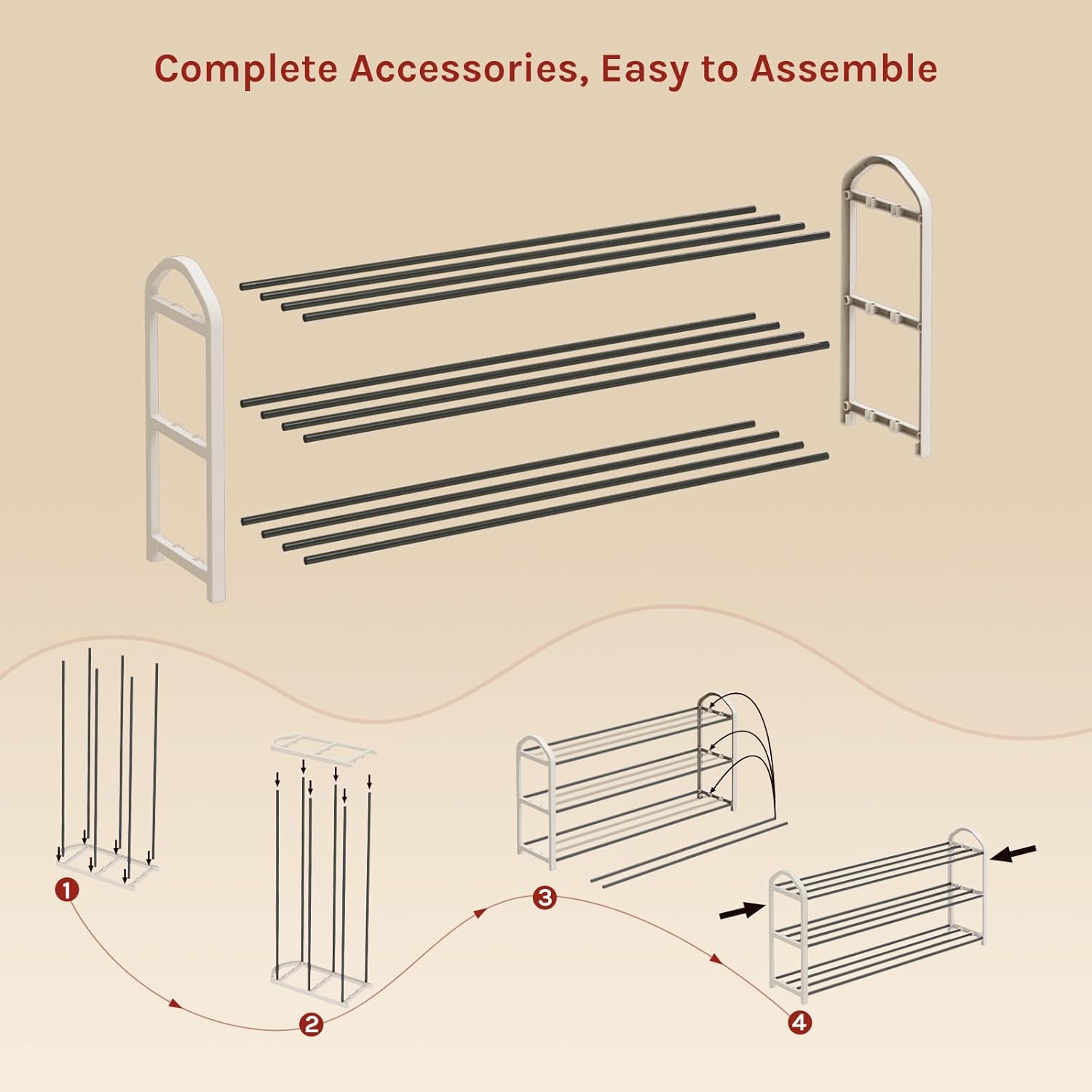 Complete Accessories, Easy to Assemble

1

2

3

4