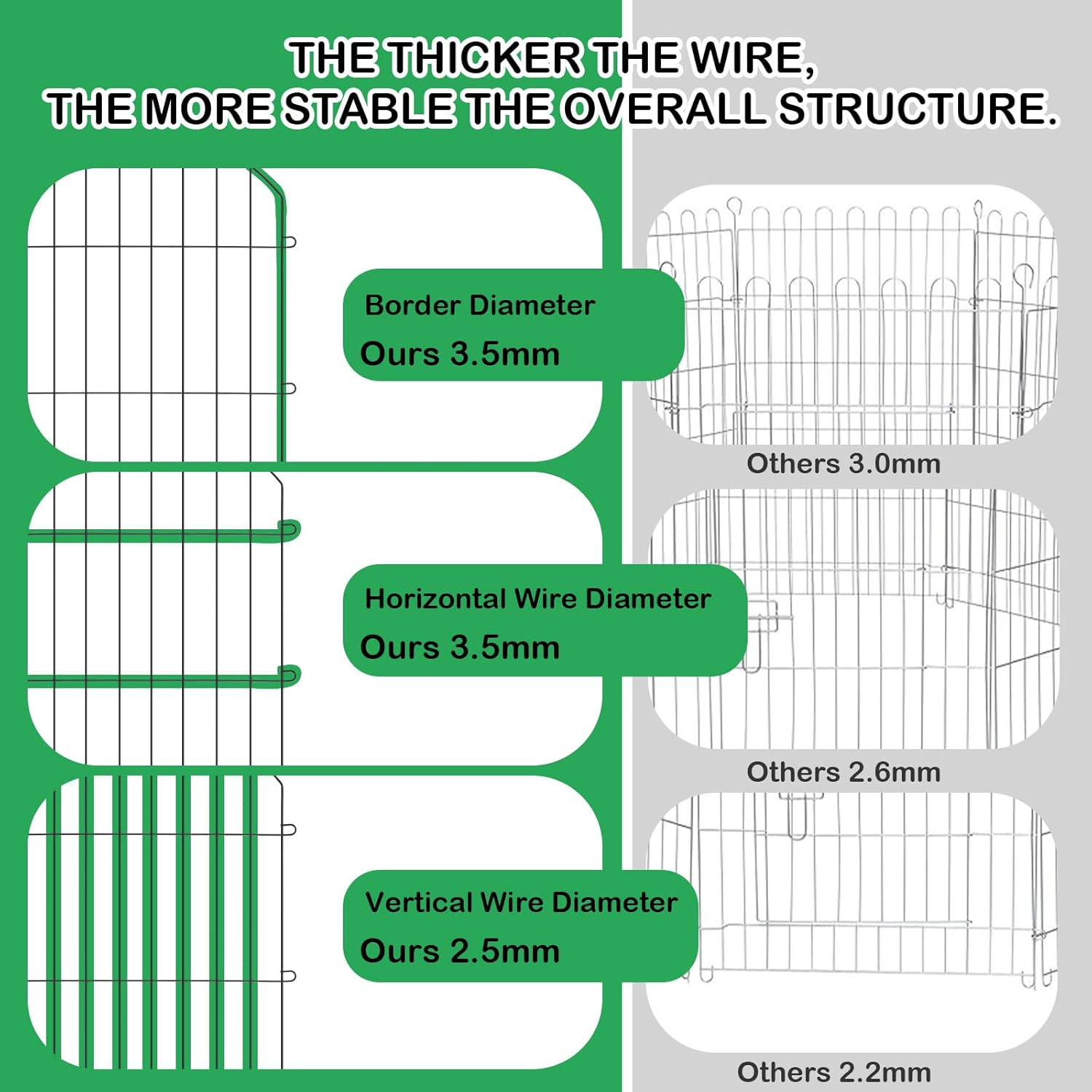 THE THICKER THE WIRE,
THE MORE STABLE THE OVERALL STRUCTURE.

Border Diameter
Ours 3.5mm

Others 3.0mm

Horizontal Wire Diameter
Ours 3.5mm

Others 2.6mm

Vertical Wire Diameter
Ours 2.5mm

Others 2.2mm