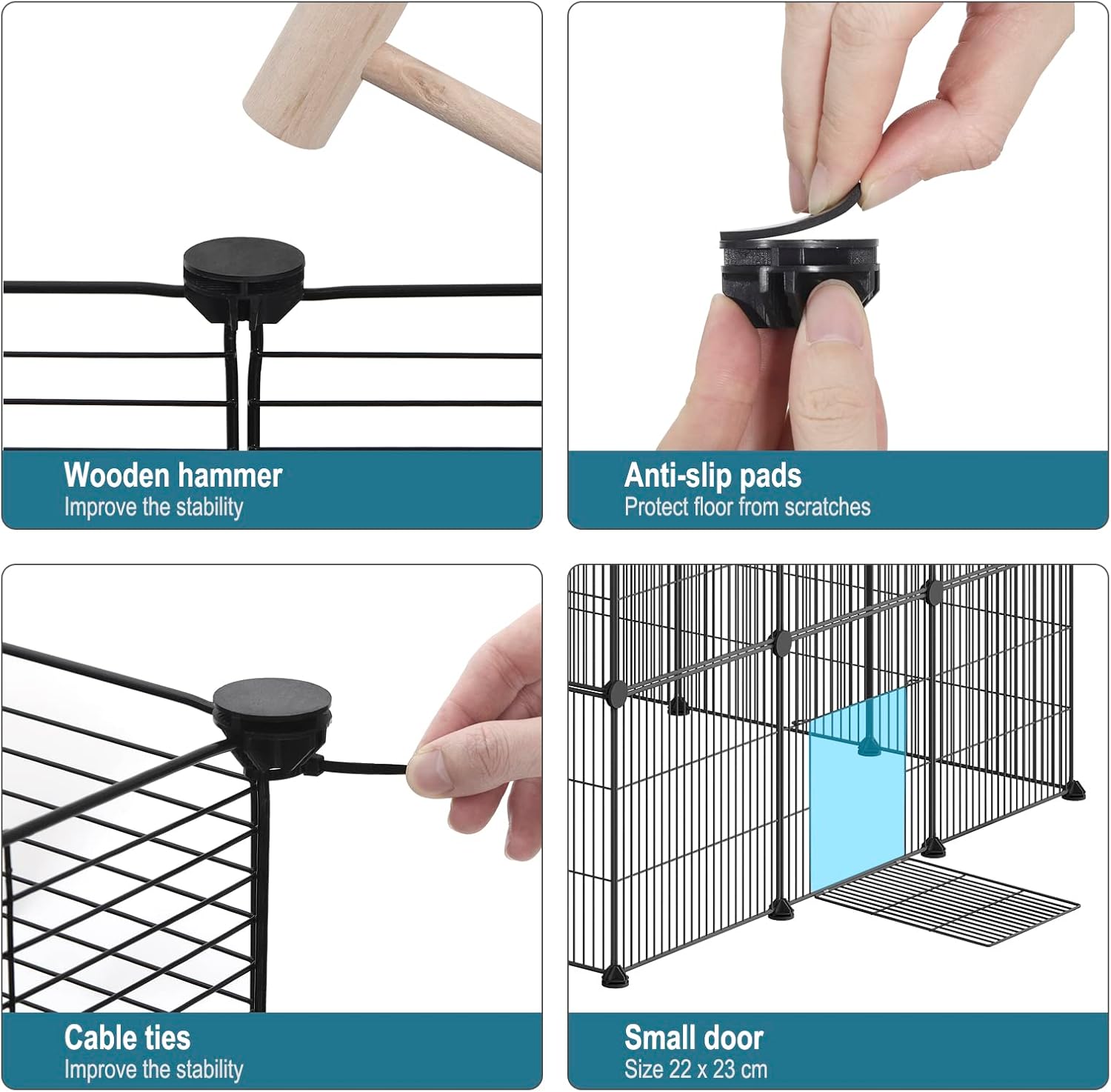 Wooden hammer
Improve the stability

Anti-slip pads
Protect floor from scratches

Cable ties
Improve the stability

Small door
Size 22 x 23 cm