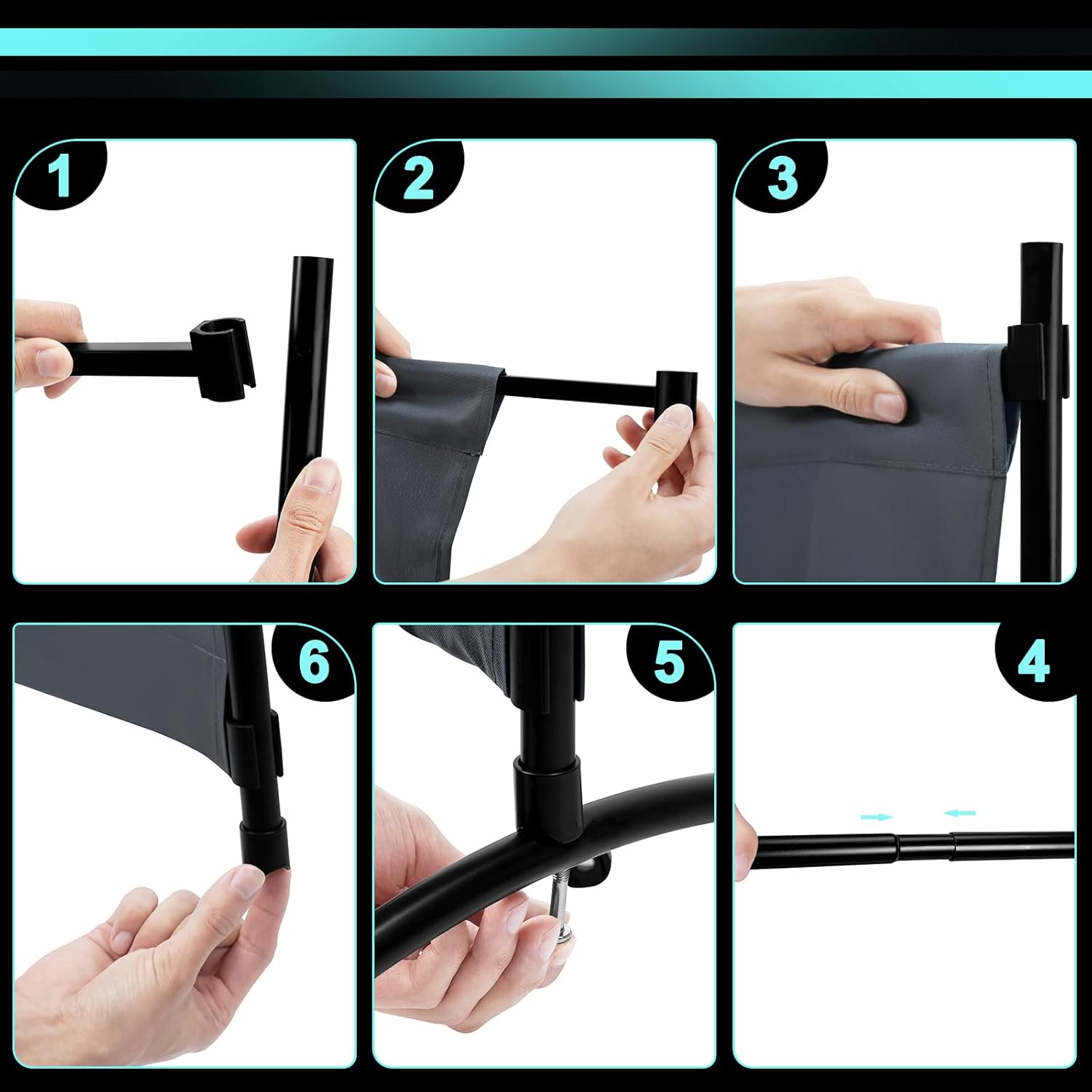 1

2

3

6

5

4