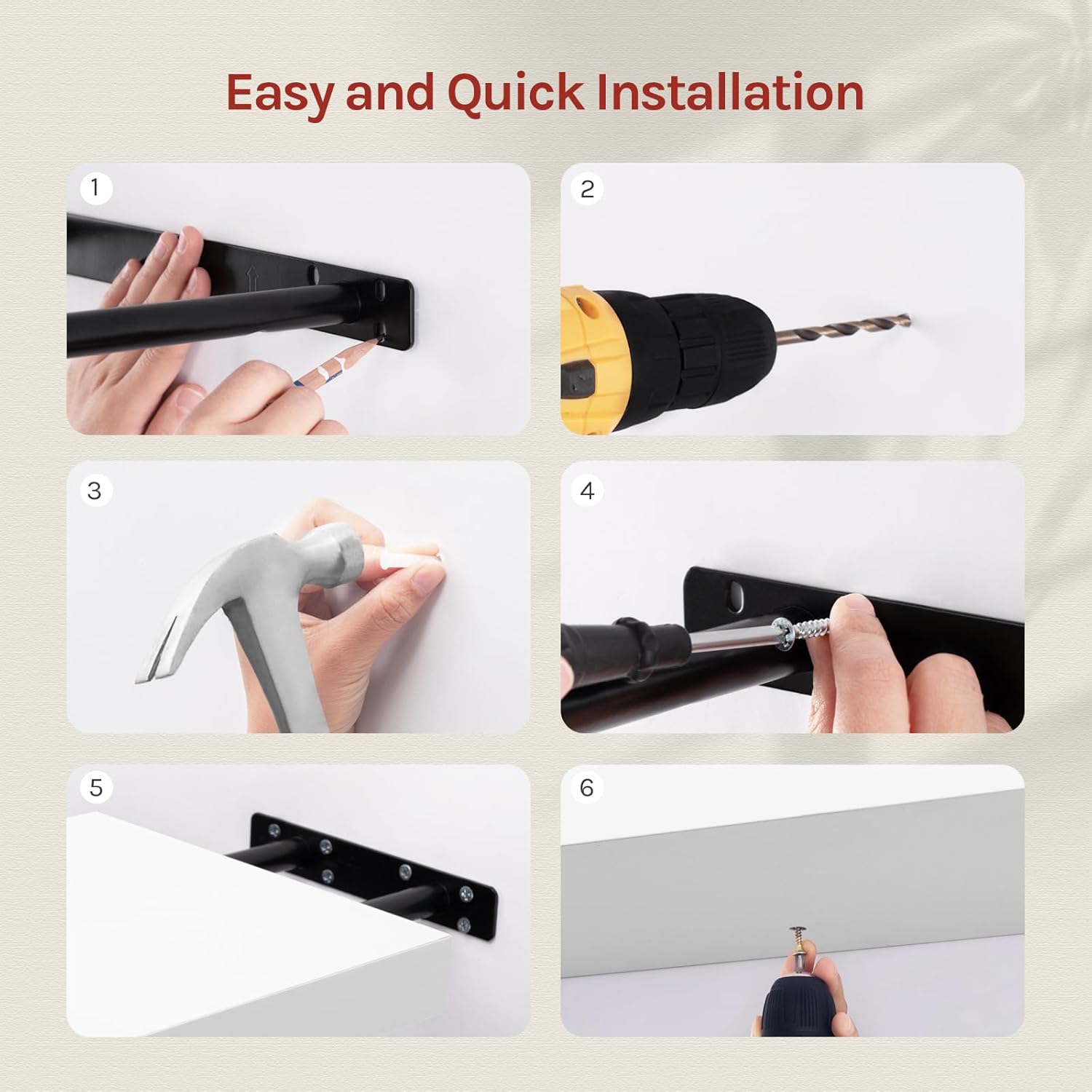 Easy and Quick Installation

1

2

3

4

5

6