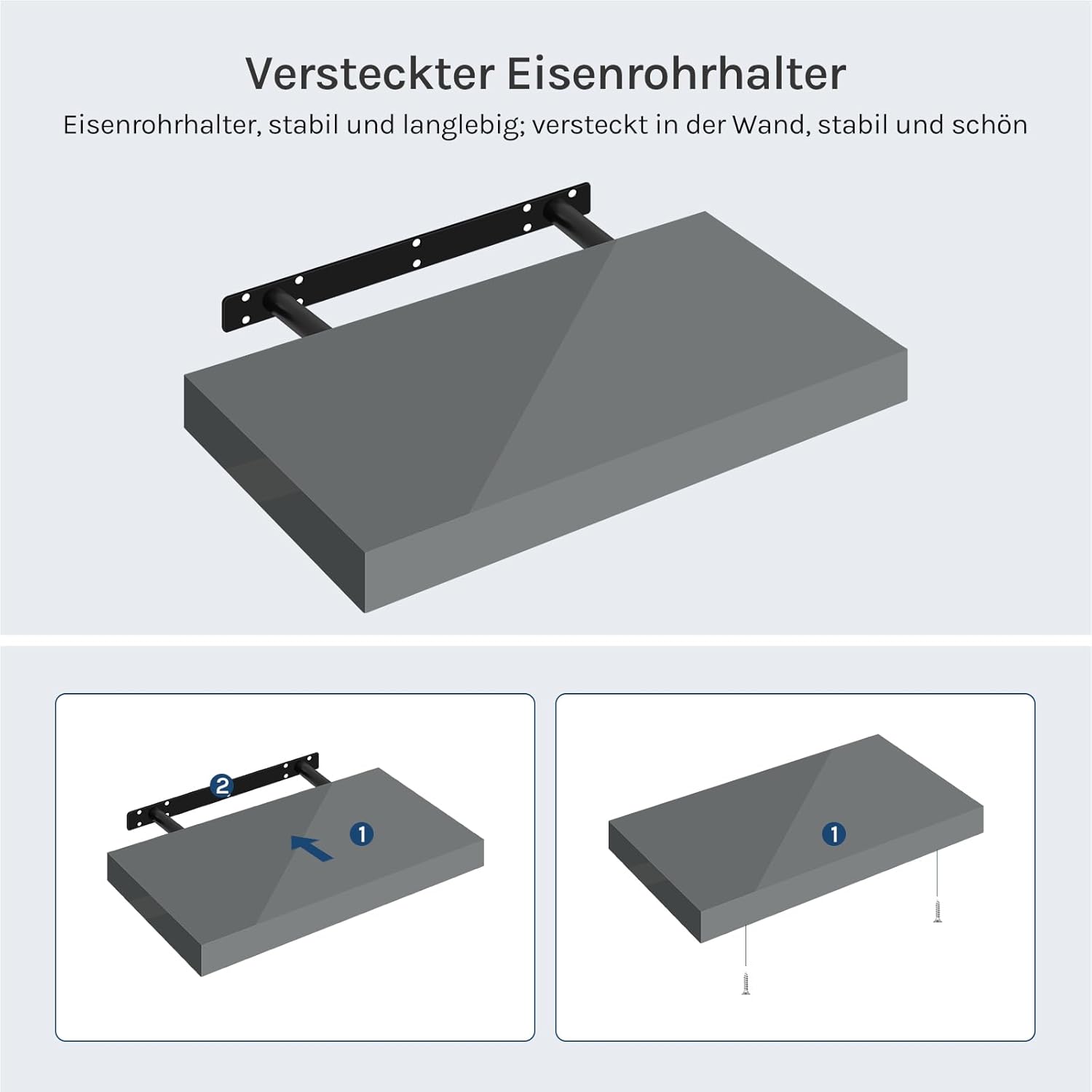 Versteckter Eisenrohrhalter

Eisenrohrhalter, stabil und langlebig; versteckt in der Wand, stabil und schön

2

1

1