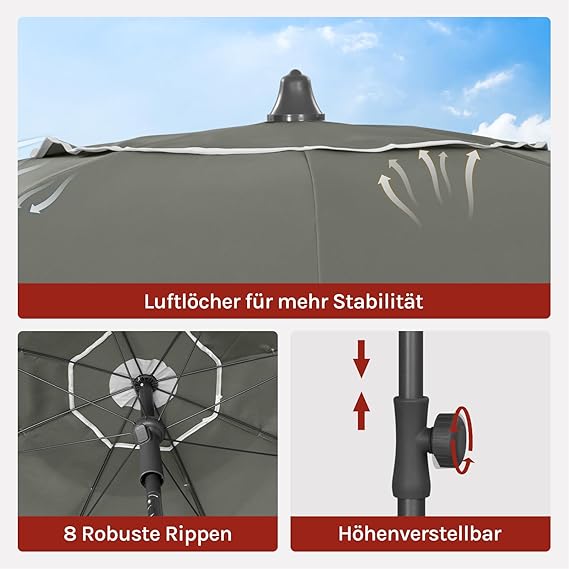 Luftlöcher für mehr Stabilität

8 Robuste Rippen

Höhenverstellbar