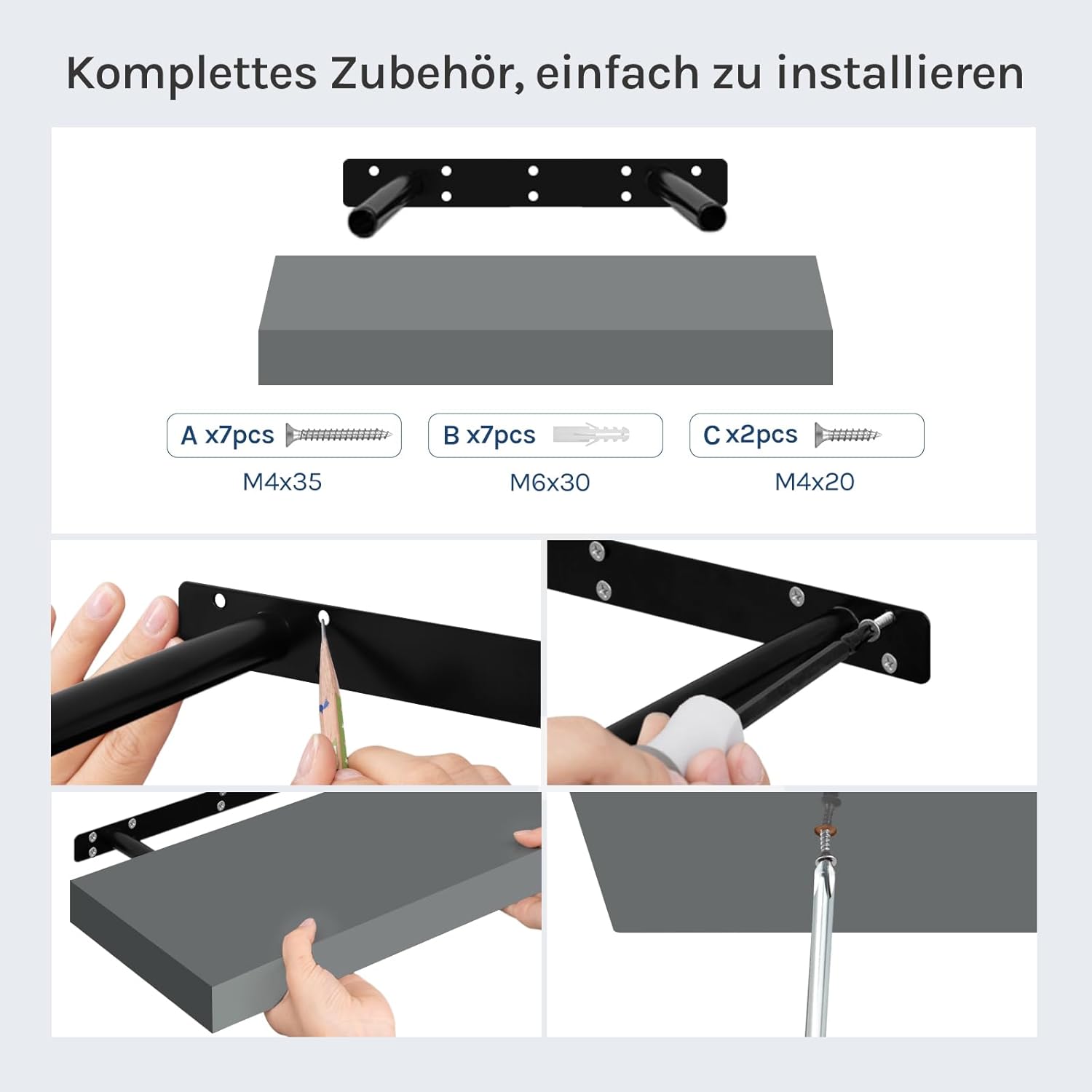 Komplettes Zubehör, einfach zu installieren

A x7pcs
M4x35

B x7pcs
M6x30

C x2pcs
M4x20