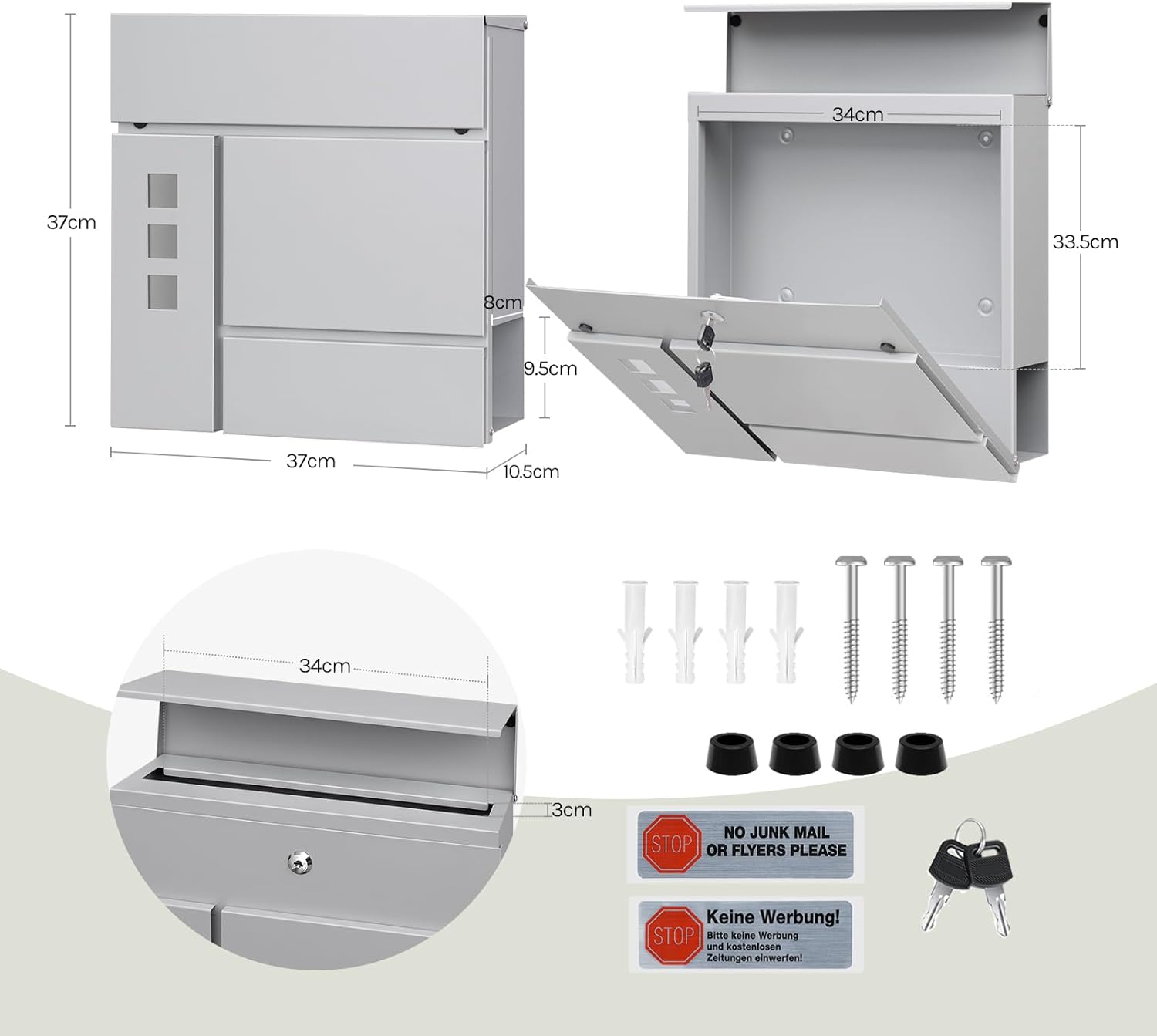 37cm

8cm

9.5cm

37cm

10.5cm

34cm

33.5cm

34cm

3cm

STOP NO JUNK MAIL OR FLYERS PLEASE

STOP Keine Werbung! Bitte keine Werbung und kostenlosen Zeitungen einwerfen!