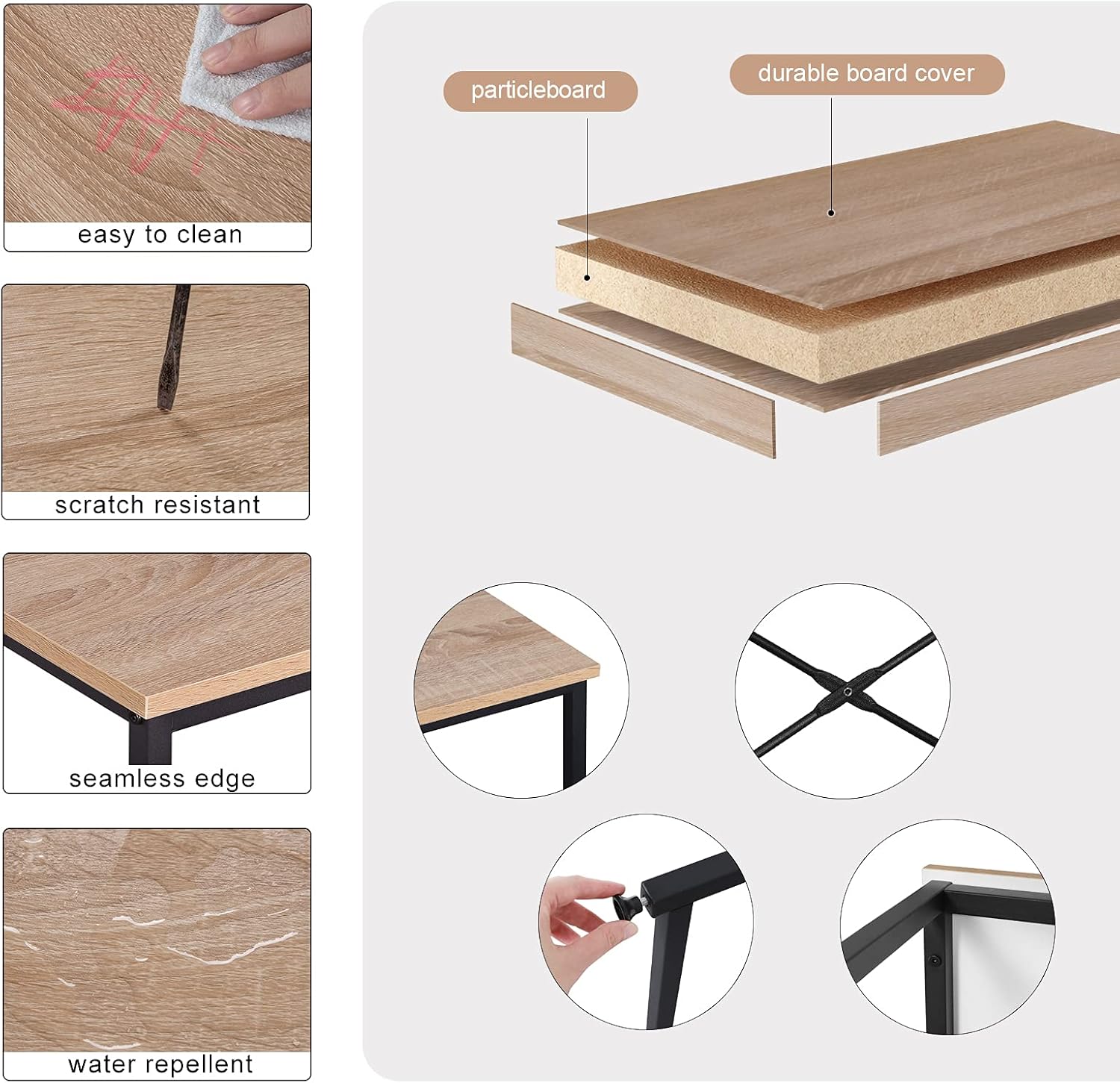 easy to clean

scratch resistant

seamless edge

water repellent

particleboard

durable board cover