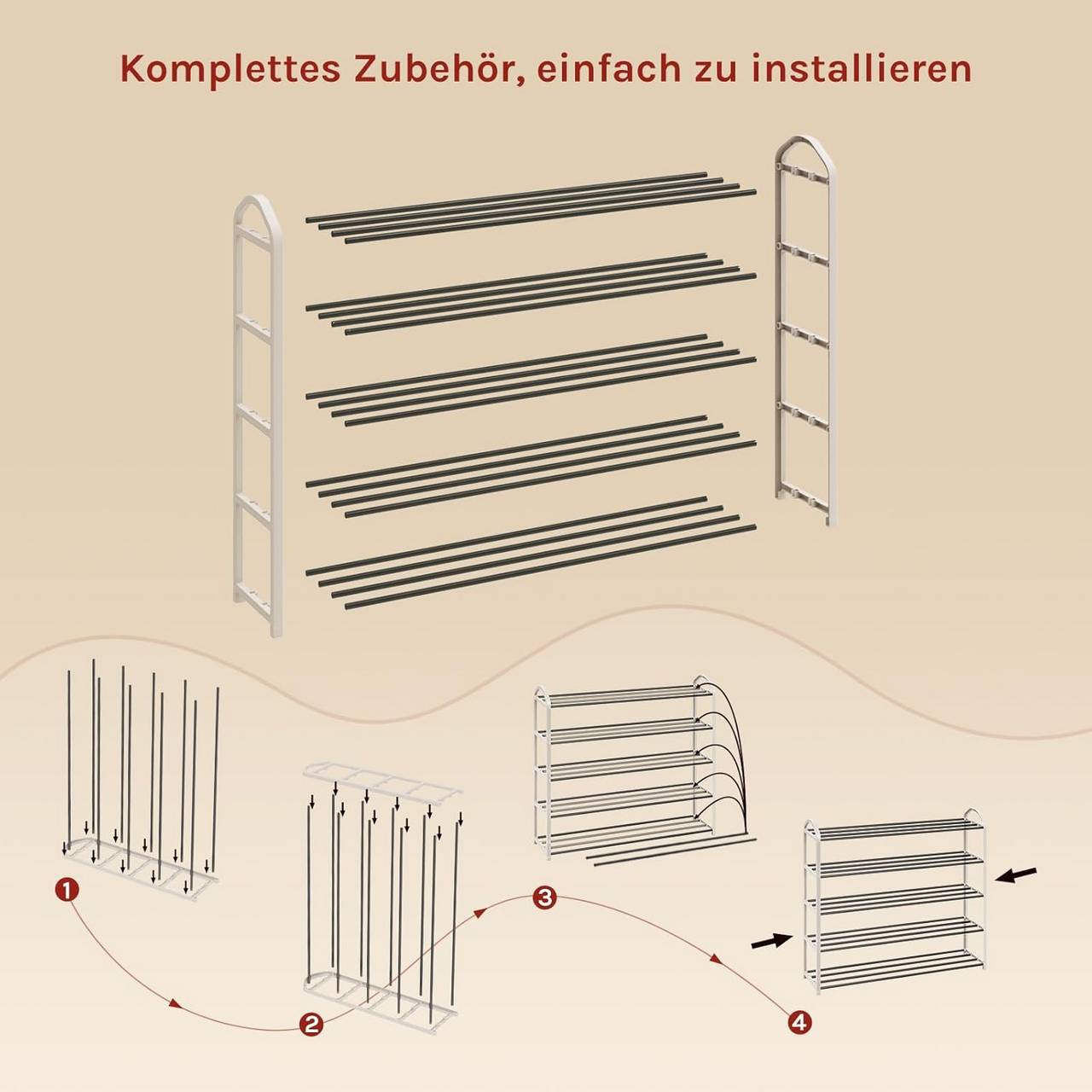 Komplettes Zubehör, einfach zu installieren

1

2

3

4