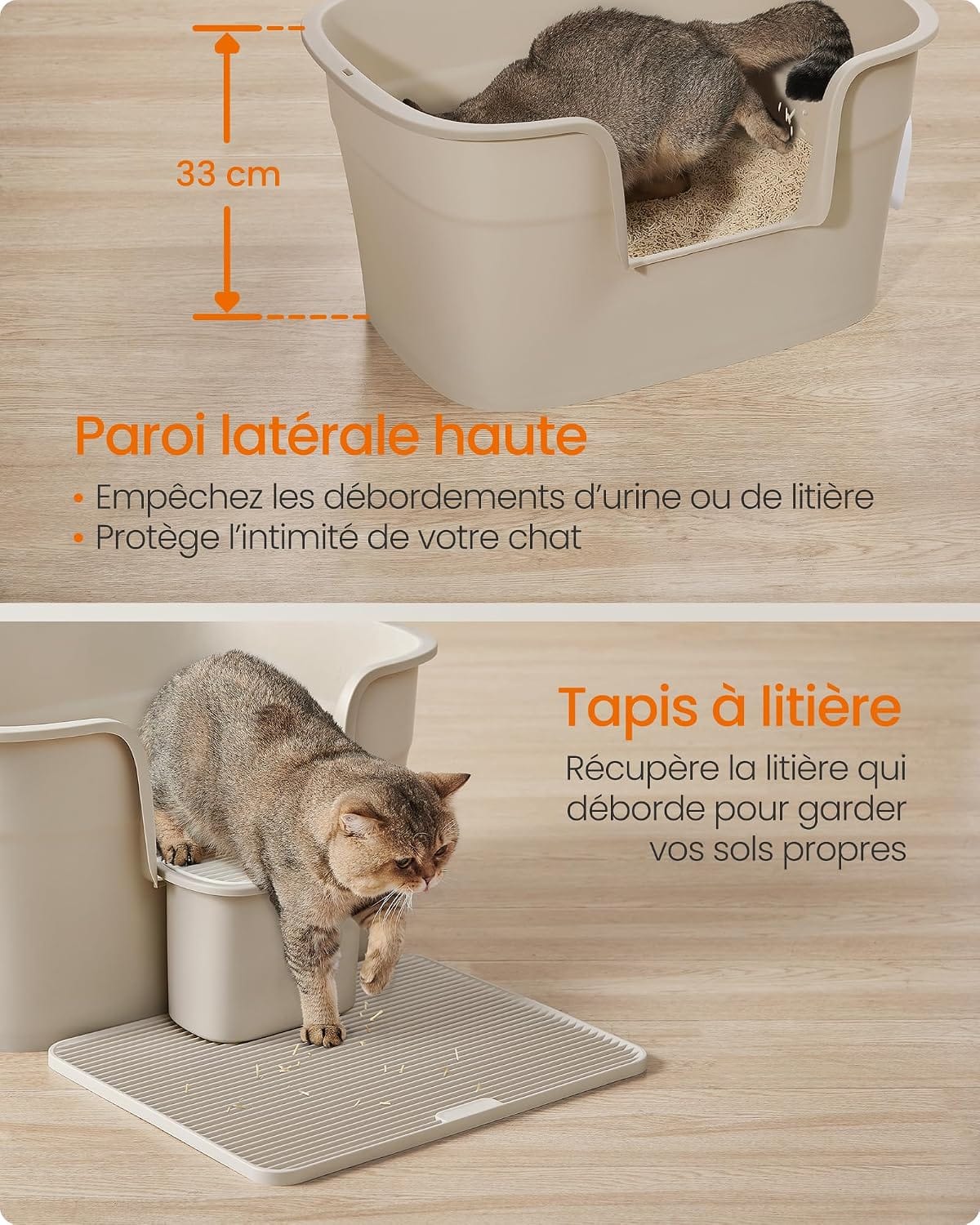 33 cm

Paroi latérale haute

• Empêchez les débordements d'urine ou de litière
• Protège l'intimité de votre chat

Tapis à litière

Récupère la litière qui déborde pour garder vos sols propres